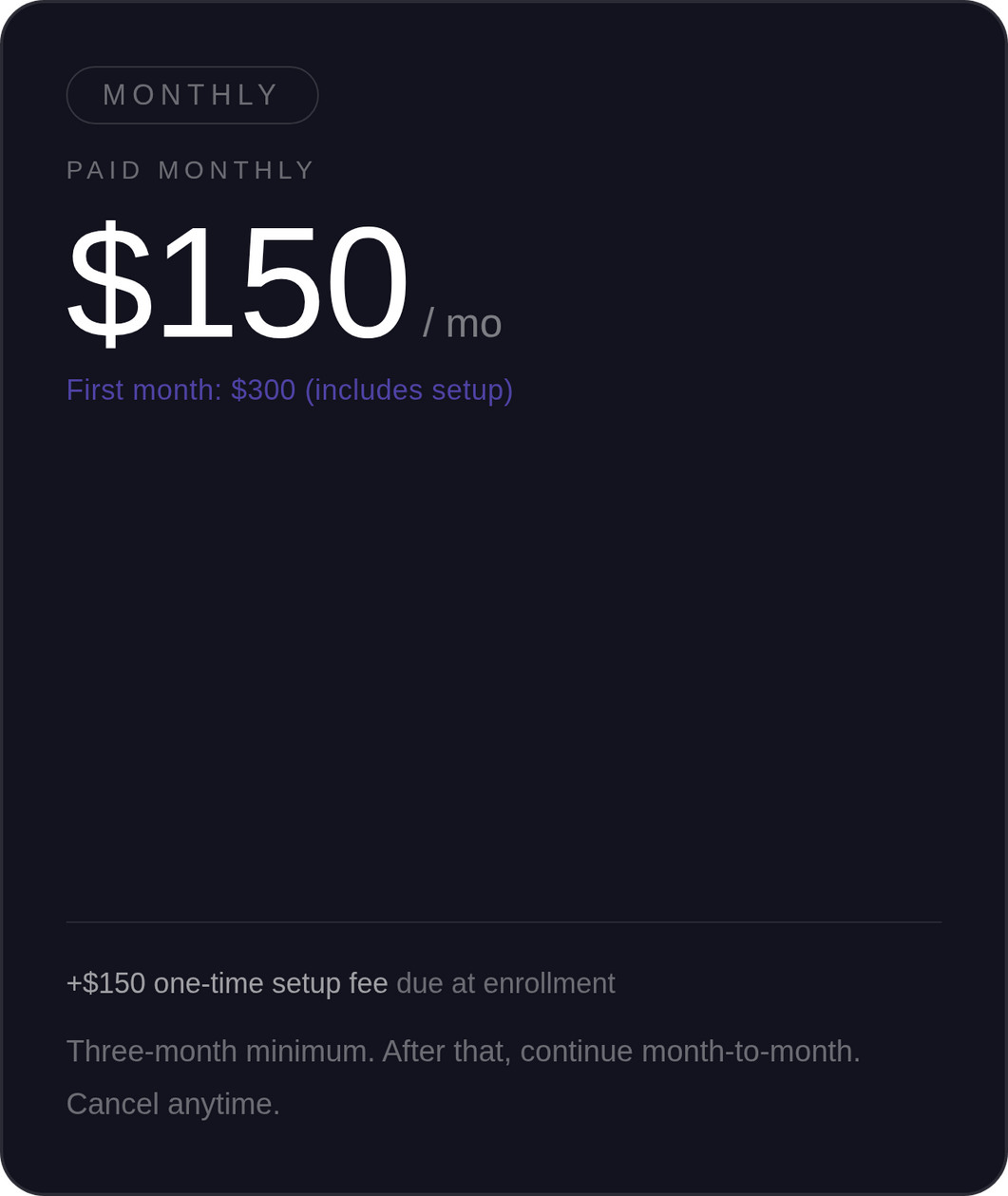 MONTHLY

PAID MONTHLY

\$150 / mo

First month: \$300 (includes setup)

+\$150 one-time setup fee due at enrollment

Three-month minimum. After that, continue month-to-month. Cancel anytime.